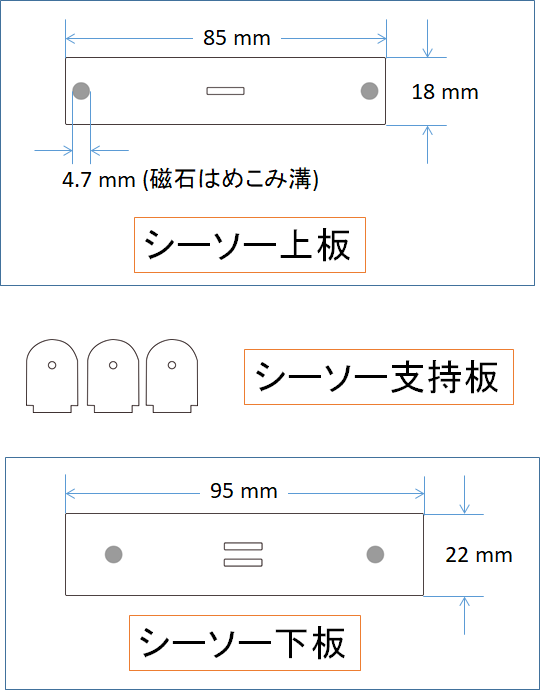 85 mm

18 mm

4.7 mm (磁石はめこみ溝)

シーソー上板

シーソー支持板

95 mm

22 mm

シーソー下板